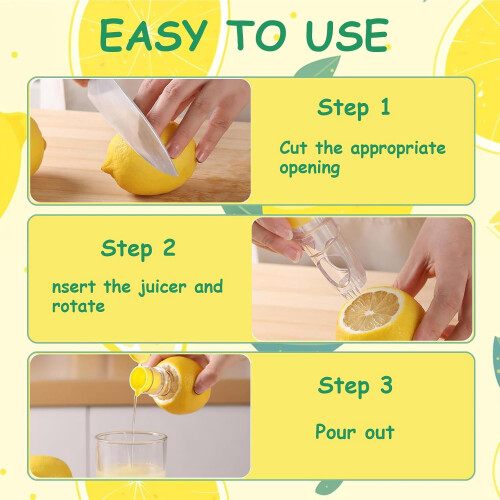 EASY TO USE

Step 1

Cut the appropriate opening

Step 2

nsert the juicer and rotate

Step 3

Pour out