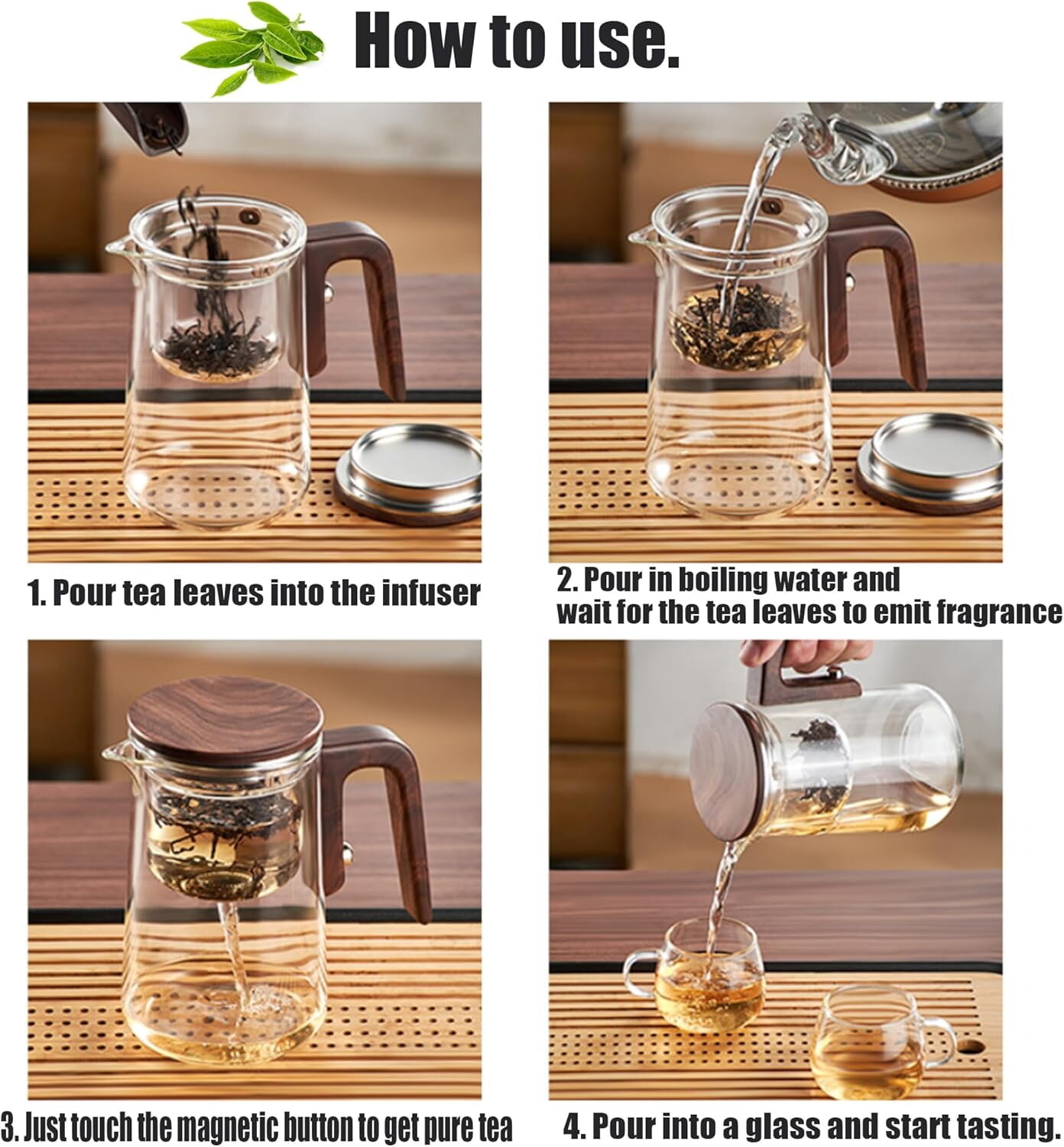 How to use.

1. Pour tea leaves into the infuser

2. Pour in boiling water and wait for the tea leaves to emit fragrance

3. Just touch the magnetic button to get pure tea

4. Pour into a glass and start tasting.