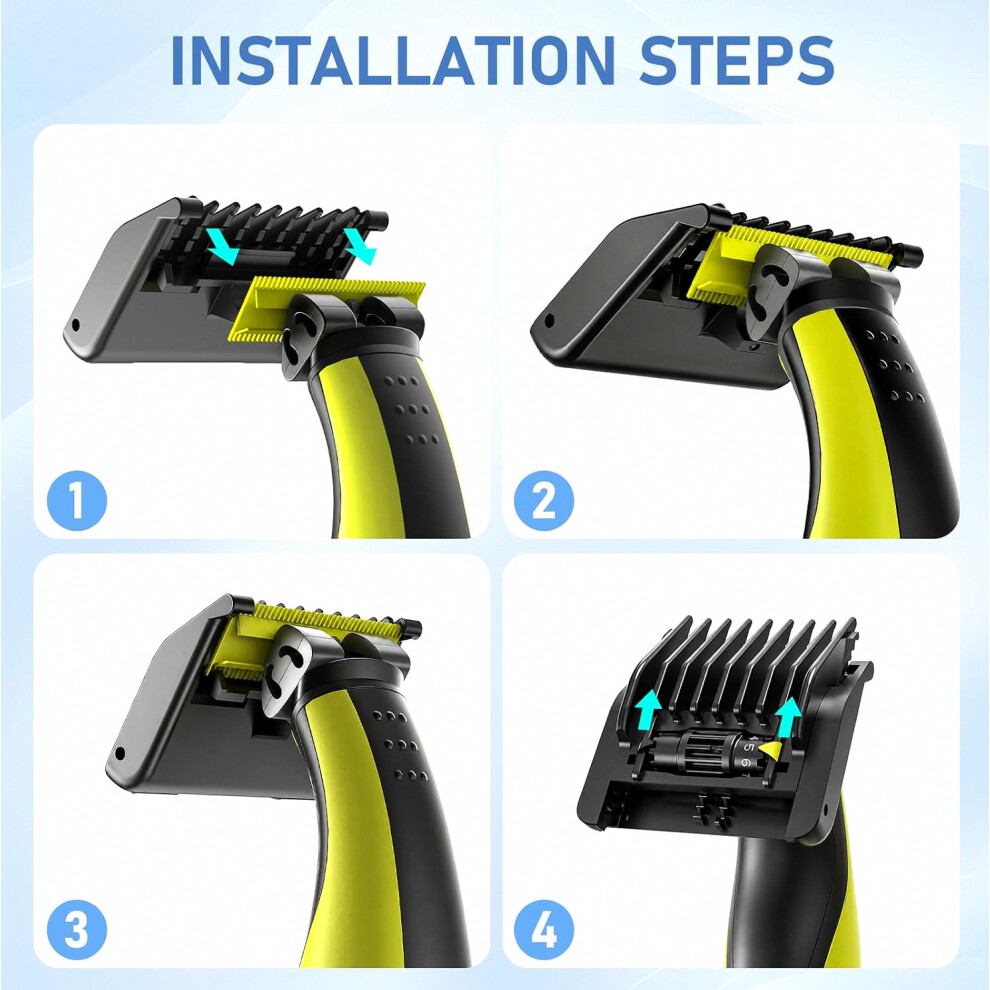 INSTALLATION STEPS

1

2

3

4

5
6