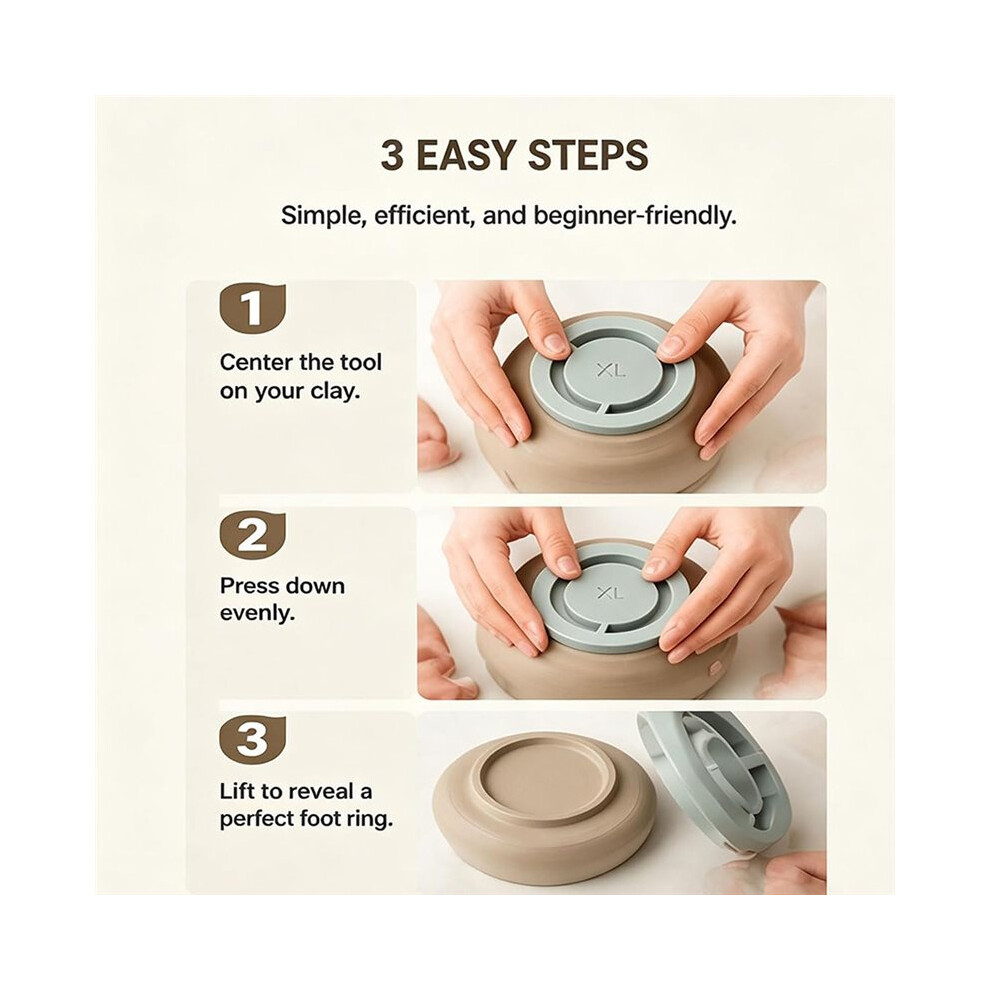 3 EASY STEPS

Simple, efficient, and beginner-friendly.

1

Center the tool on your clay.

XL

2

Press down evenly.

XL

3

Lift to reveal a perfect foot ring.