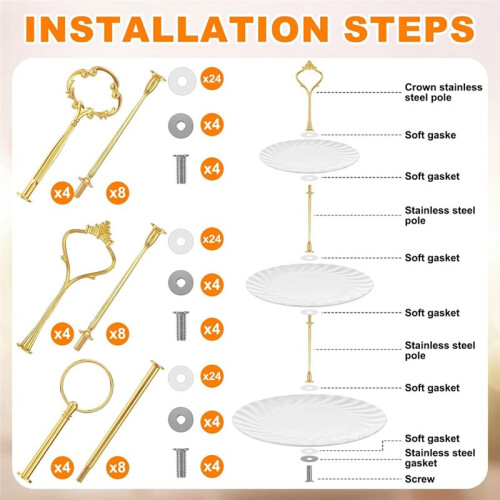 INSTALLATION STEPS

x4
x8
x24
x4
x4

x4
x8
x24
x4
x4

x4
x8
x24
x4
x4

Crown stainless steel pole
Soft gaske
Soft gasket
Stainless steel pole
Soft gasket
Soft gasket
Stainless steel pole
Soft gasket
Soft gasket
Stainless steel gasket
Screw