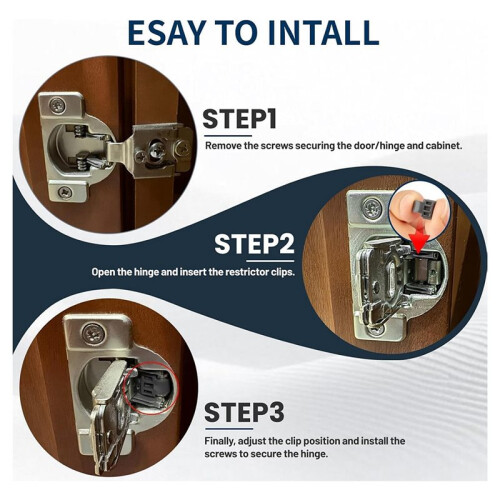 ESAY TO INTALL

STEP1

Remove the screws securing the door/hinge and cabinet.

STEP2

Open the hinge and insert the restrictor clips.

STEP3

Finally, adjust the clip position and install the screws to secure the hinge.