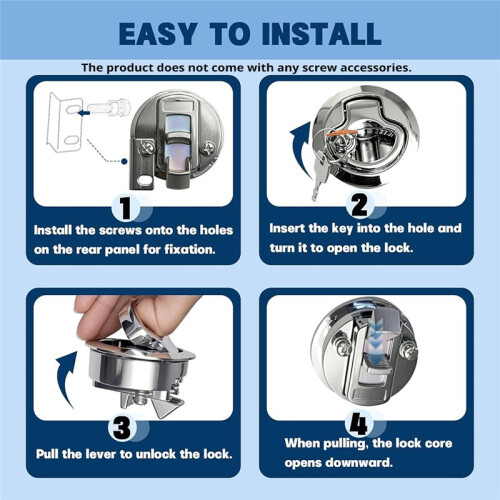 EASY TO INSTALL

The product does not come with any screw accessories.

1

Install the screws onto the holes on the rear panel for fixation.

2

Insert the key into the hole and turn it to open the lock.

3

Pull the lever to unlock the lock.

4

When pulling, the lock core opens downward.