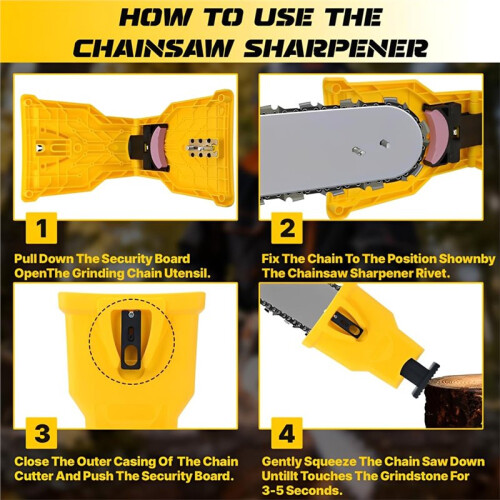 HOW TO USE THE CHAINSAW SHARPENER

1

Pull Down The Security Board OpenThe Grinding Chain Utensil.

2

Fix The Chain To The Position Shownby The Chainsaw Sharpener Rivet.

3

Close The Outer Casing Of The Chain Cutter And Push The Security Board.

4

Gently Squeeze The Chain Saw Down Untillt Touches The Grindstone For 3-5 Seconds.