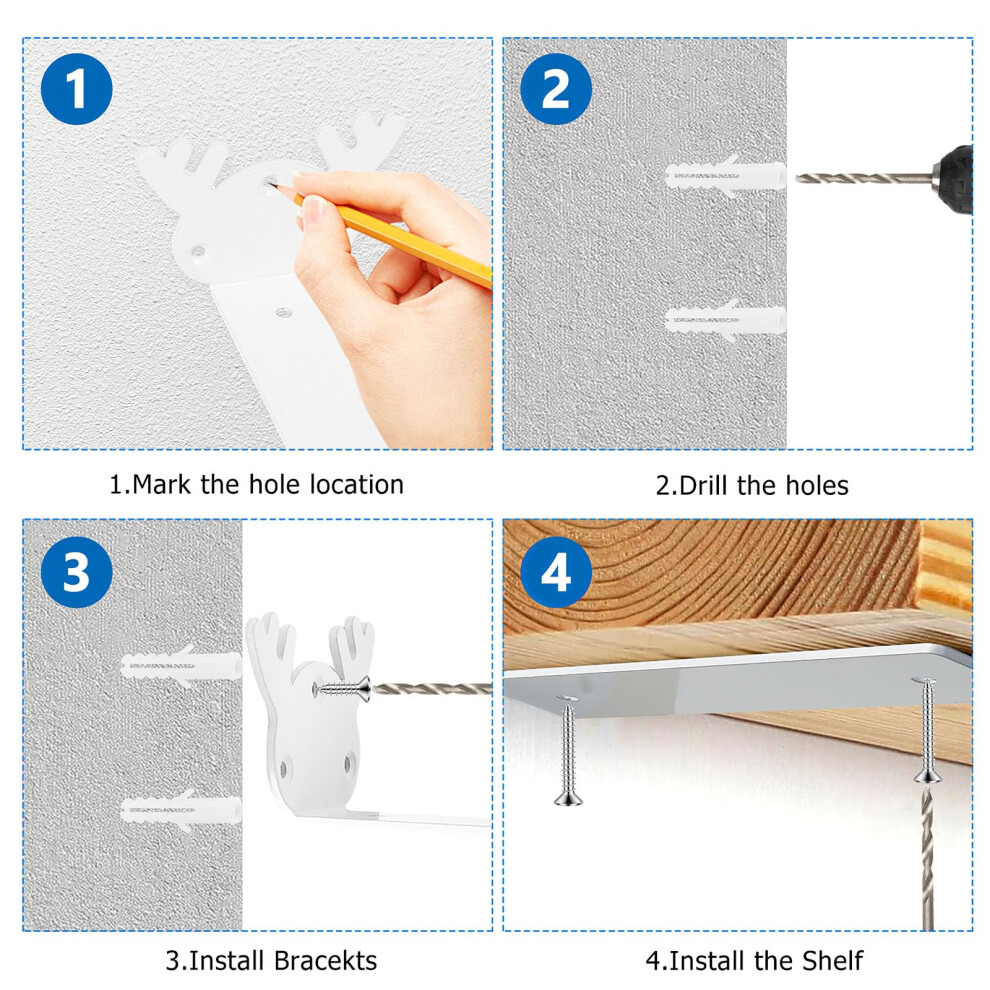 1

1.Mark the hole location

2

2.Drill the holes

3

3.Install Bracekts

4

4.Install the Shelf