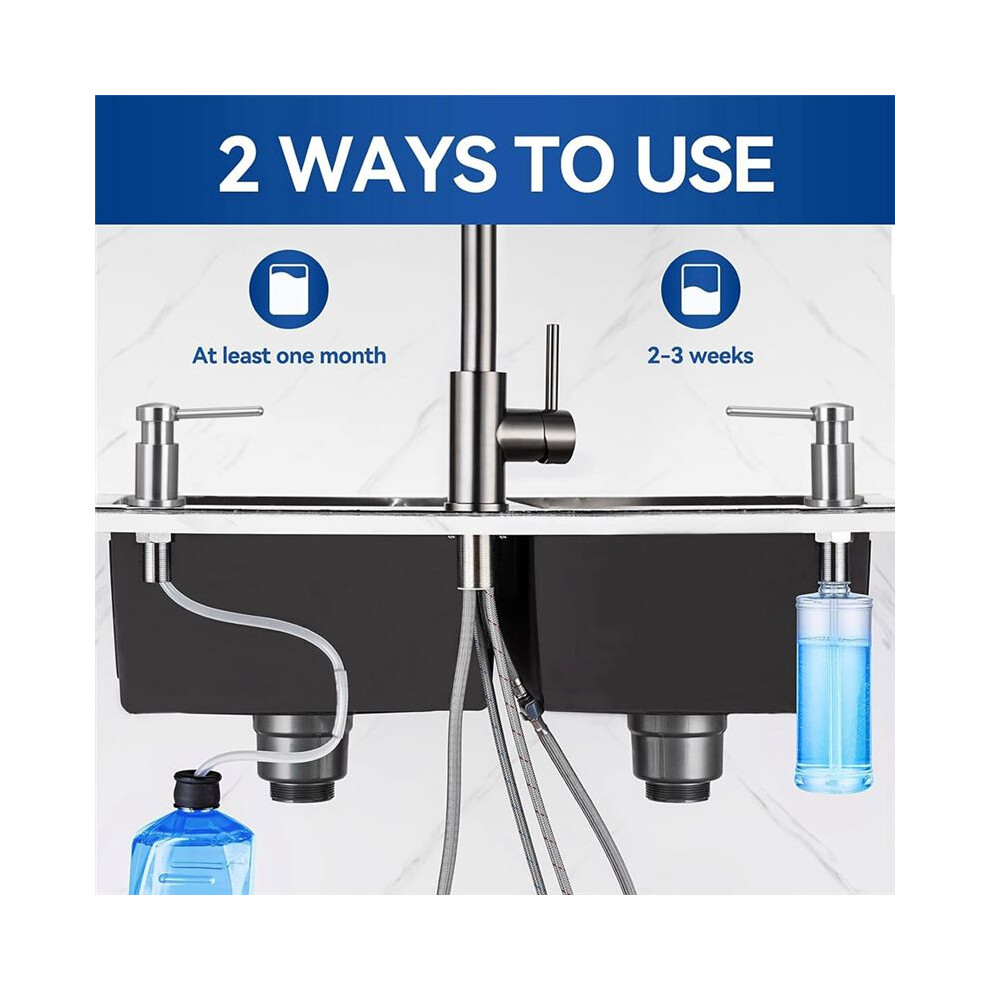 2 WAYS TO USE

At least one month

2-3 weeks