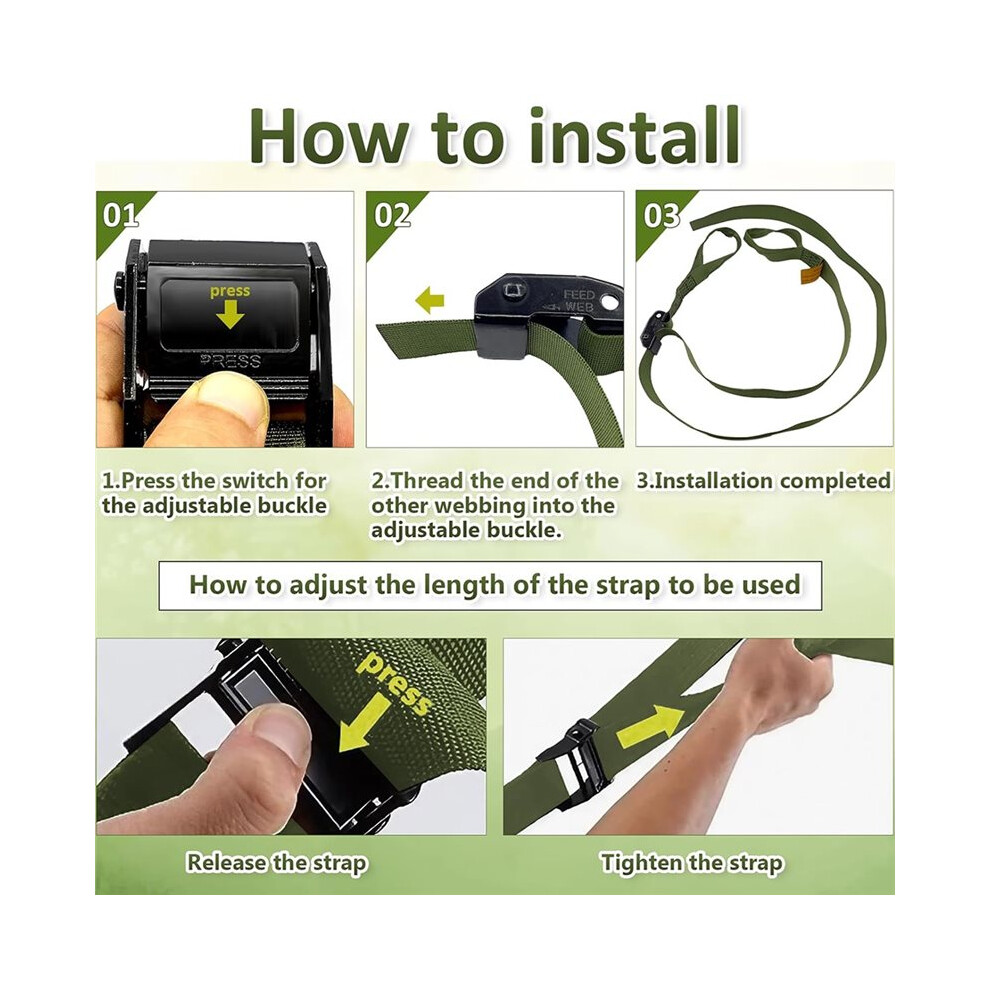 How to install

01

press

PRESS

02

FEED WEB

03

1.Press the switch for the adjustable buckle

2.Thread the end of the other webbing into the adjustable buckle.

3.Installation completed

How to adjust the length of the strap to be used

press

Release the strap

Tighten the strap