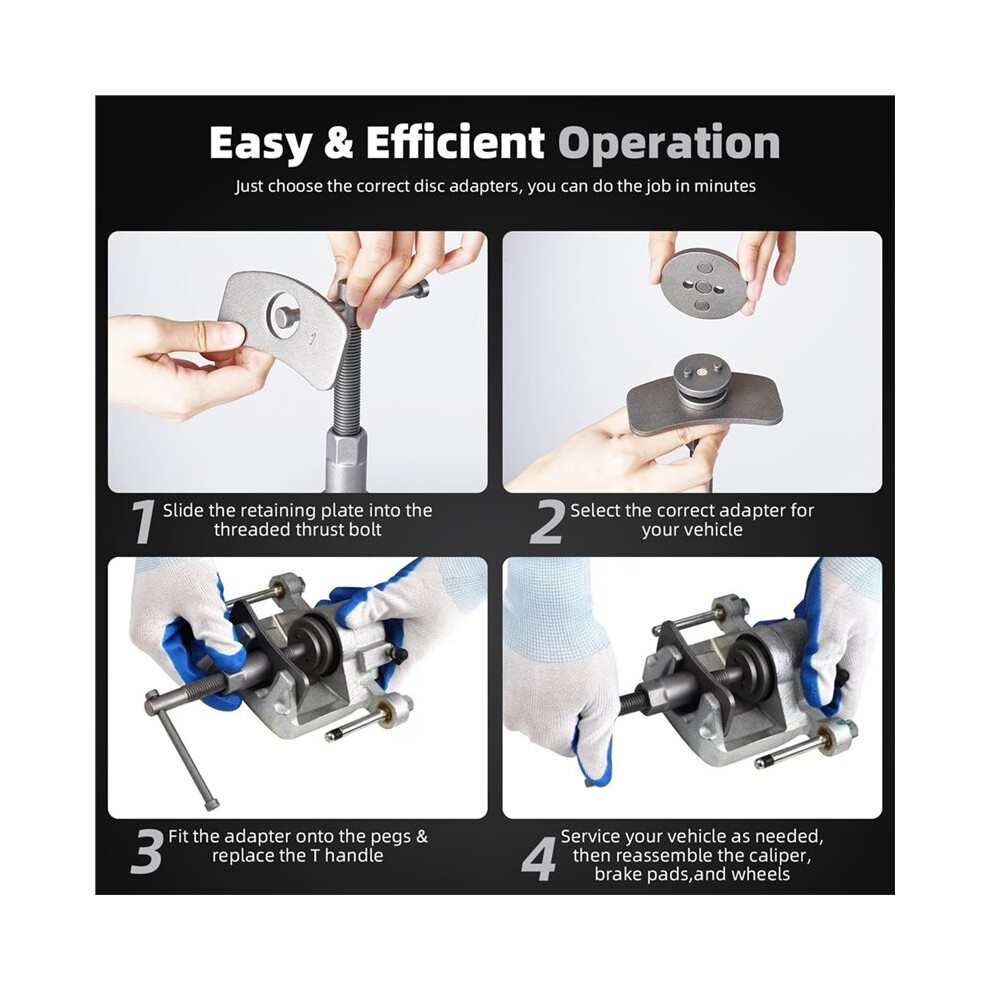 Easy & Efficient Operation

Just choose the correct disc adapters, you can do the job in minutes

1 Slide the retaining plate into the threaded thrust bolt

2 Select the correct adapter for your vehicle

3 Fit the adapter onto the pegs & replace the T handle

4 Service your vehicle as needed, then reassemble the caliper, brake pads,and wheels