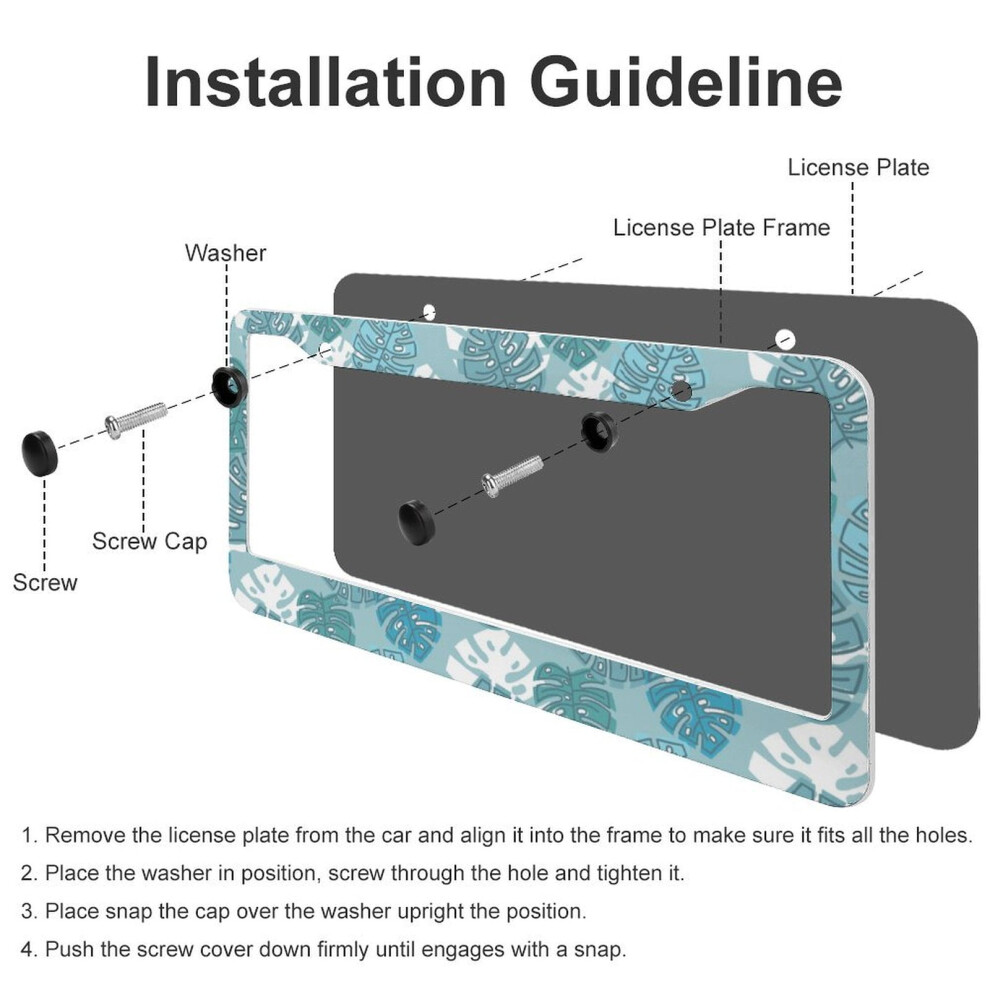 Installation Guideline

License Plate

License Plate Frame

Washer

Screw Cap

Screw

1. Remove the license plate from the car and align it into the frame to make sure it fits all the holes.
2. Place the washer in position, screw through the hole and tighten it.
3. Place snap the cap over the washer upright the position.
4. Push the screw cover down firmly until engages with a snap.