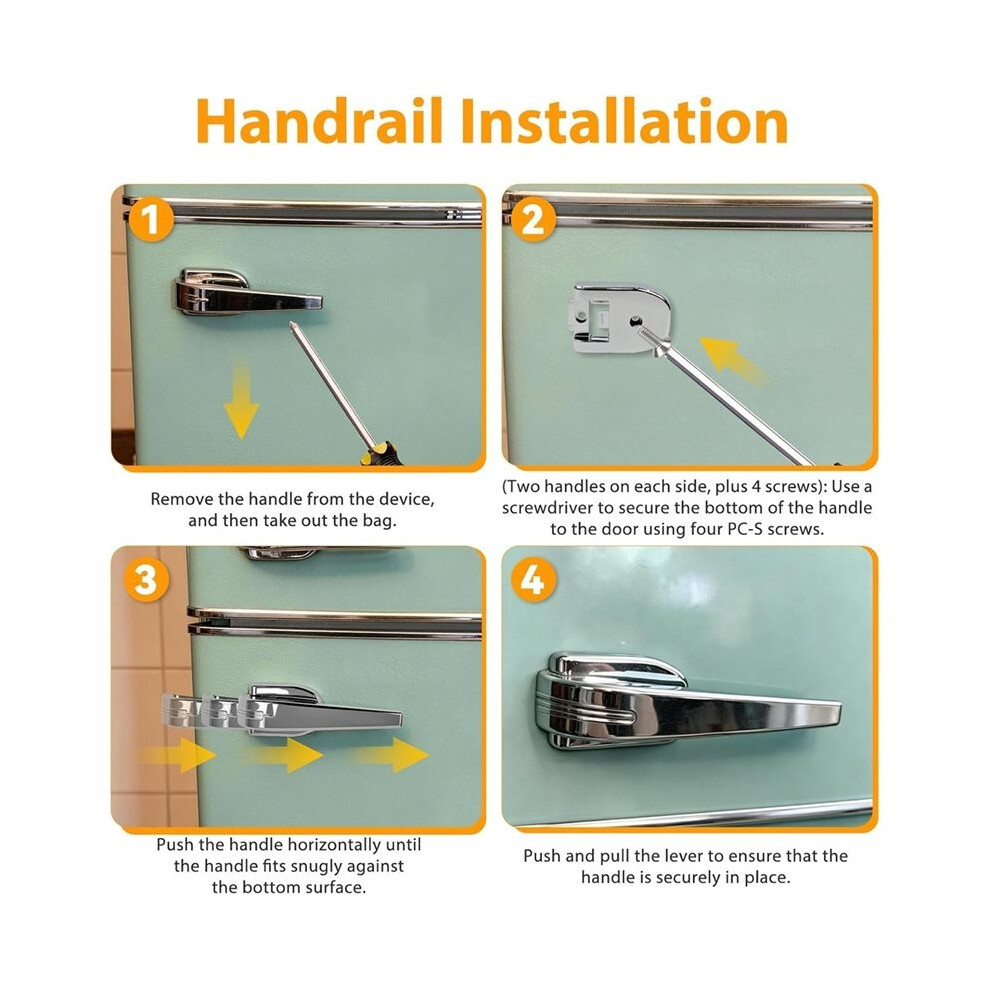 Handrail Installation

1

Remove the handle from the device, and then take out the bag.

2

(Two handles on each side, plus 4 screws): Use a screwdriver to secure the bottom of the handle to the door using four PC-S screws.

3

Push the handle horizontally until the handle fits snugly against the bottom surface.

4

Push and pull the lever to ensure that the handle is securely in place.