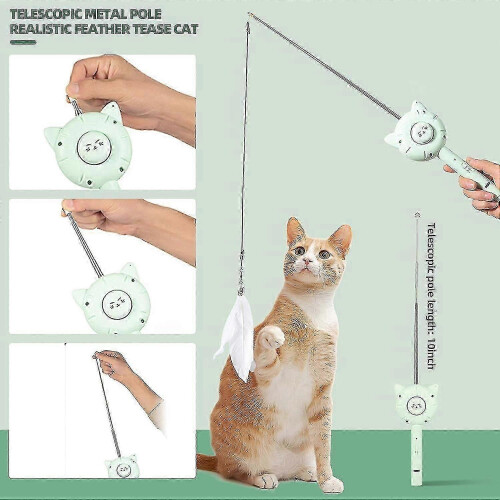 TELESCOPIC METAL POLE
REALISTIC FEATHER TEASE CAT

Telescopic pole length: 10inch