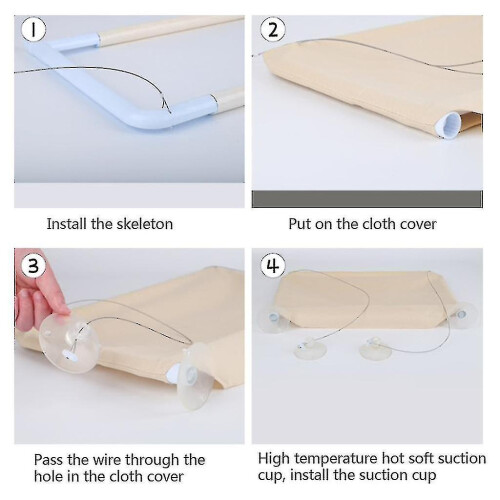 1

Install the skeleton

2

Put on the cloth cover

3

Pass the wire through the hole in the cloth cover

4

High temperature hot soft suction cup, install the suction cup