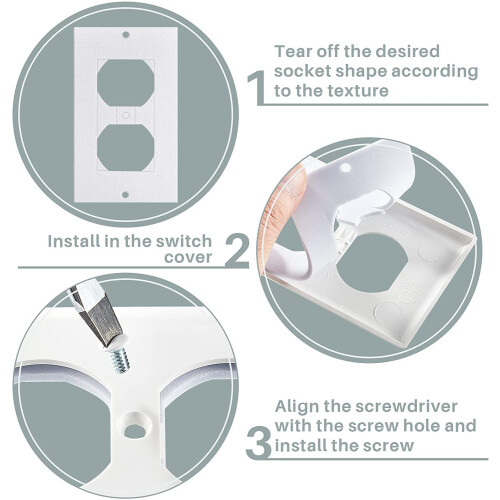 1 Tear off the desired socket shape according to the texture

Install in the switch cover 2

3 Align the screwdriver with the screw hole and install the screw