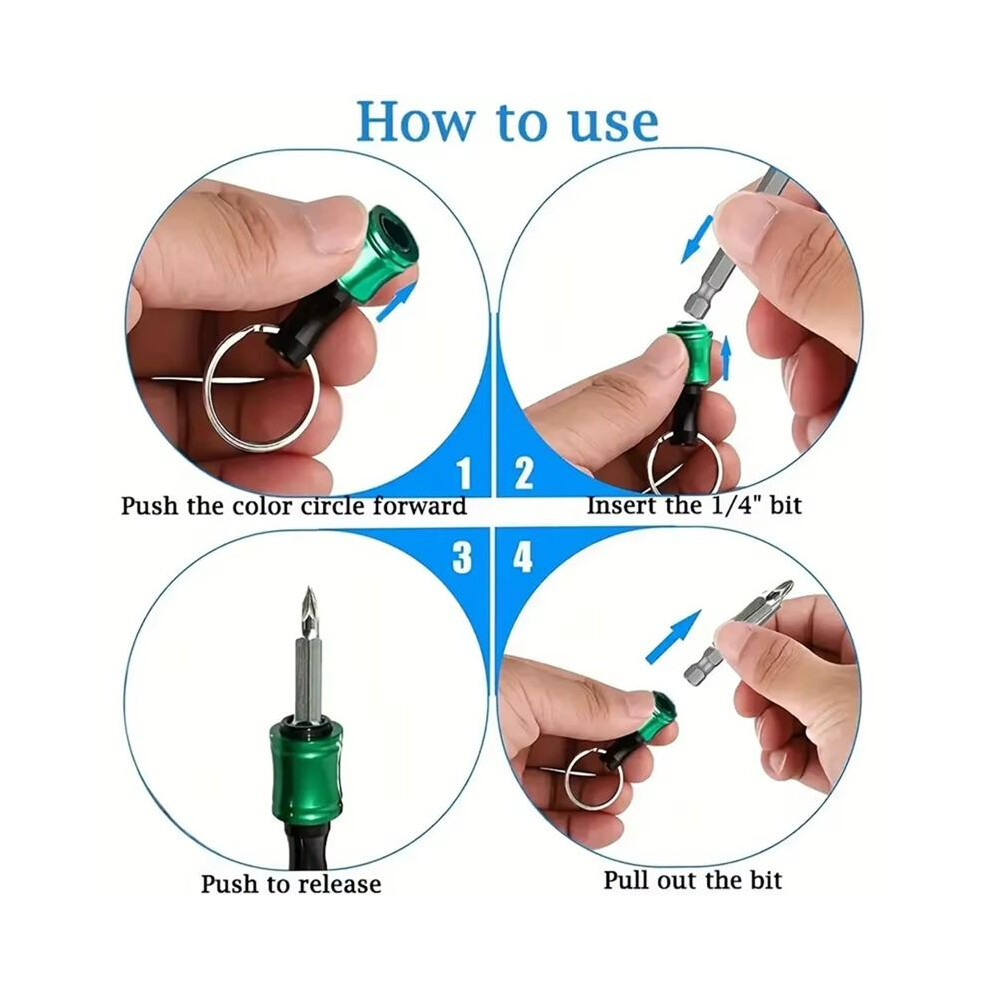 How to use

1

Push the color circle forward

2

Insert the 1/4" bit

3

Push to release

4

Pull out the bit