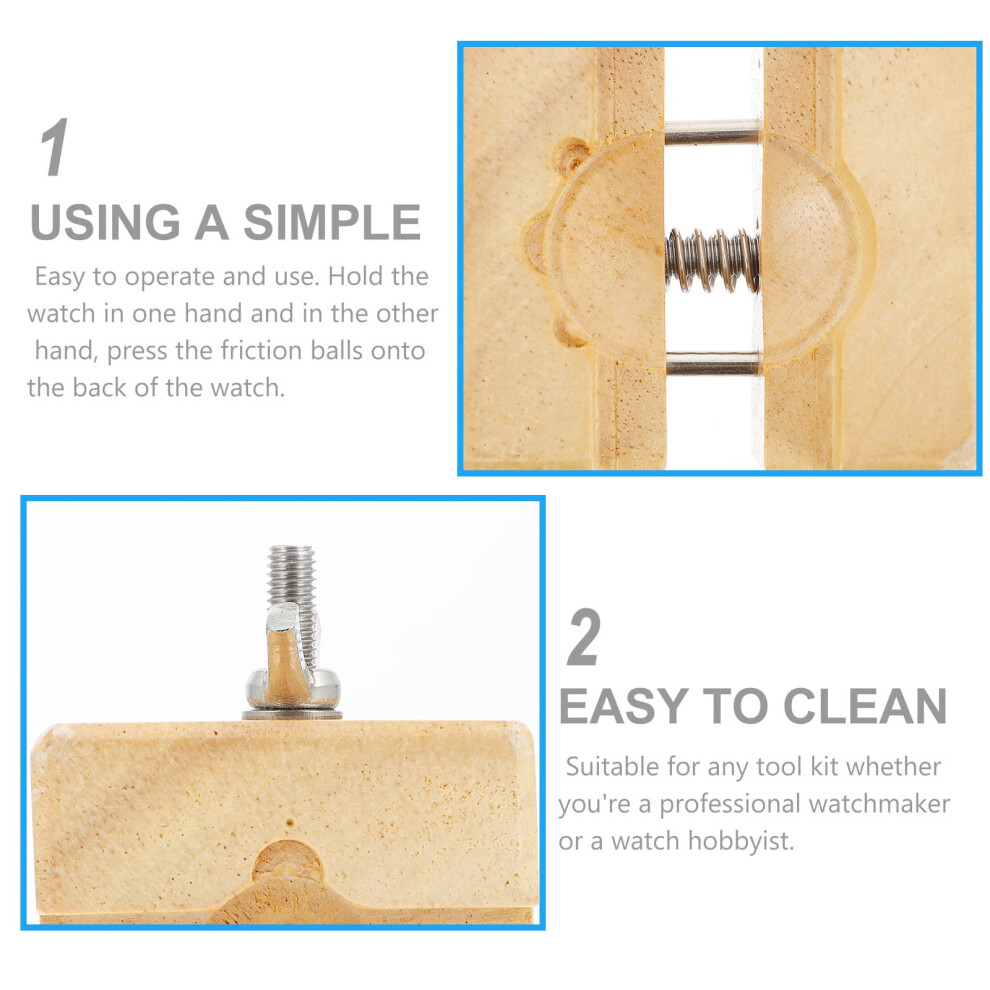 1

USING A SIMPLE

Easy to operate and use. Hold the watch in one hand and in the other hand, press the friction balls onto the back of the watch.

2

EASY TO CLEAN

Suitable for any tool kit whether you're a professional watchmaker or a watch hobbyist.