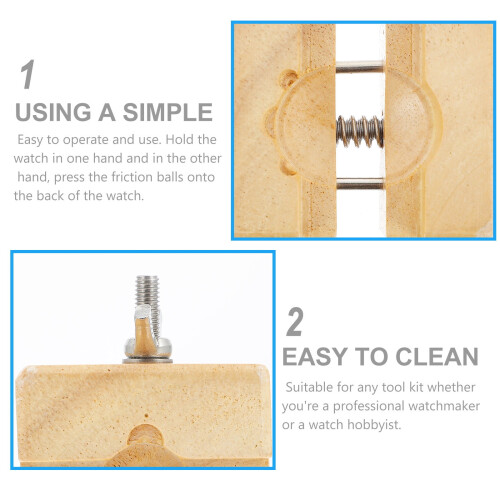 1

USING A SIMPLE

Easy to operate and use. Hold the watch in one hand and in the other hand, press the friction balls onto the back of the watch.

2

EASY TO CLEAN

Suitable for any tool kit whether you're a professional watchmaker or a watch hobbyist.