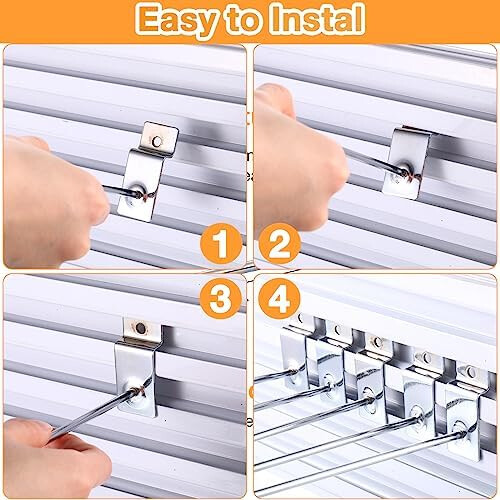 Easy to Instal

1

2

3

4