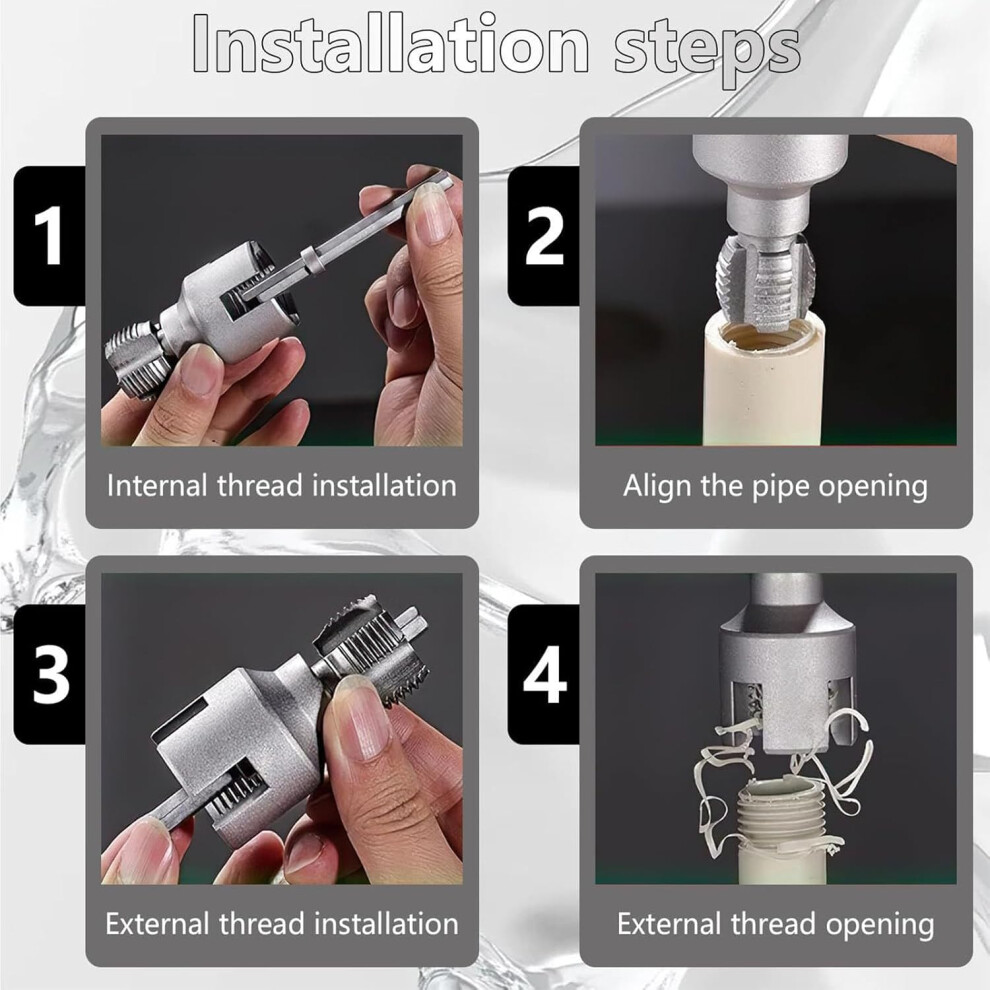 Installation steps

1

Internal thread installation

2

Align the pipe opening

3

External thread installation

4

External thread opening