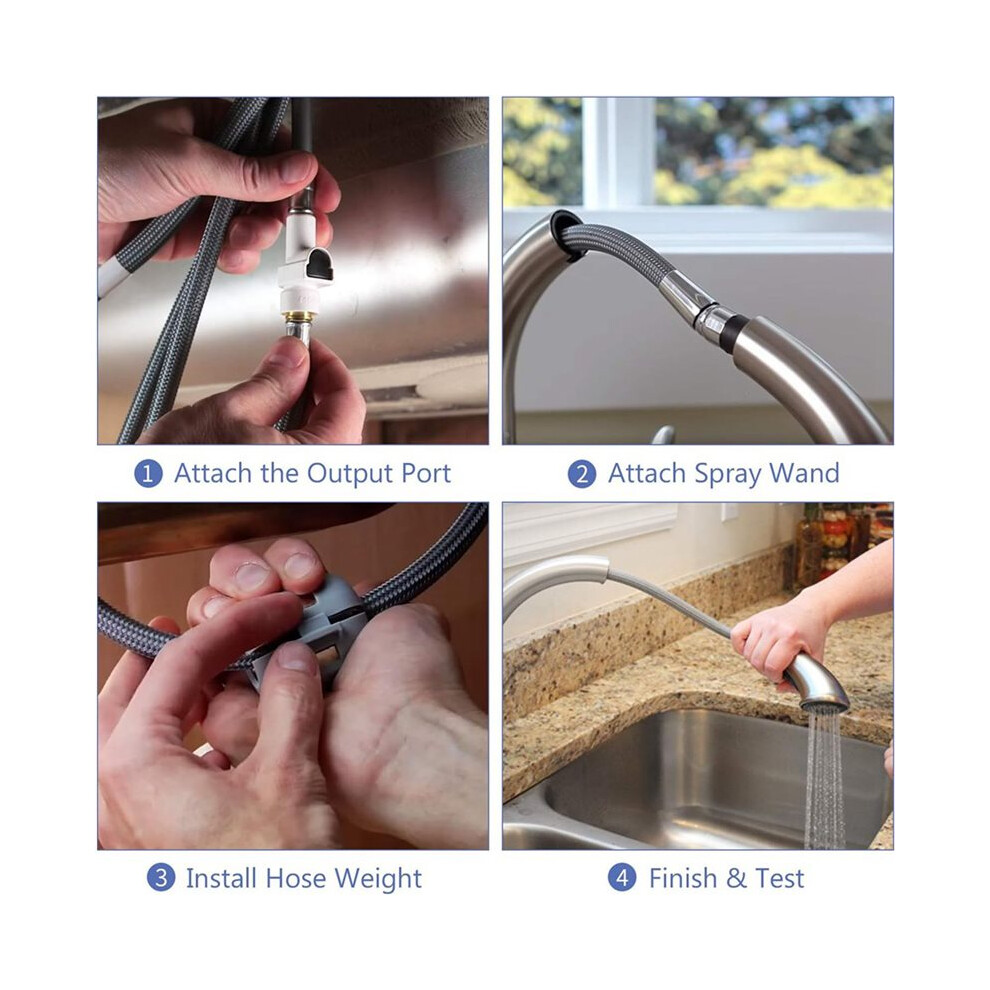 1 Attach the Output Port

2 Attach Spray Wand

3 Install Hose Weight

4 Finish & Test