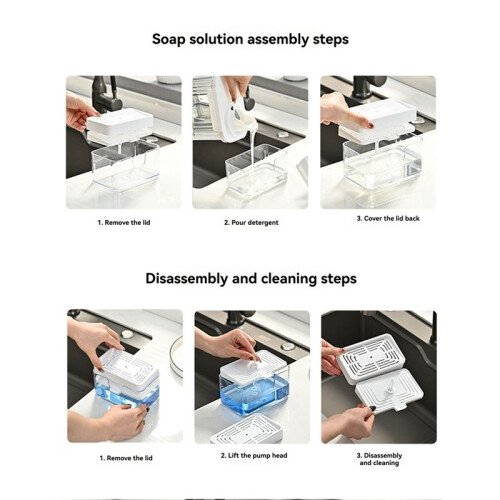 Soap solution assembly steps

1. Remove the lid

2. Pour detergent

3. Cover the lid back

Disassembly and cleaning steps

1. Remove the lid

2. Lift the pump head

3. Disassembly and cleaning