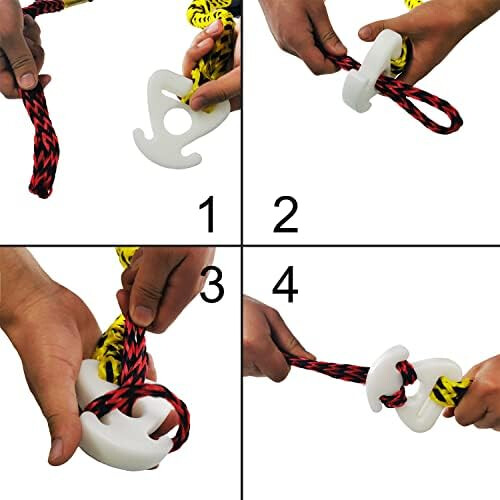 1
2
3
4