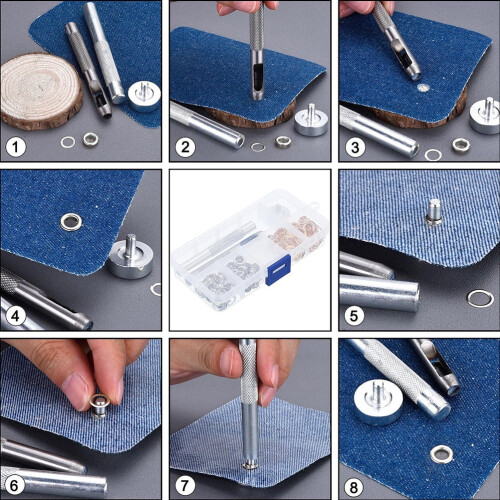 1
2
3
4
5
6
7
8