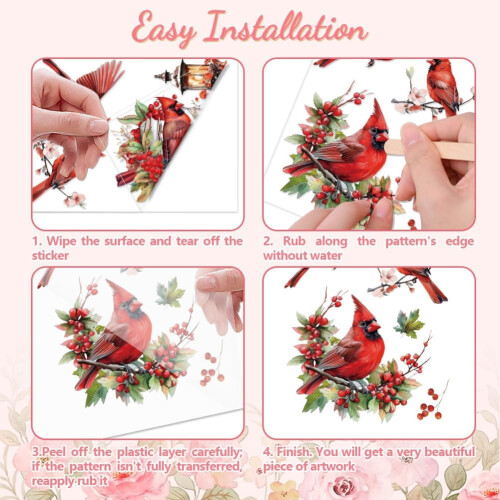 Easy Installation

1. Wipe the surface and tear off the sticker

2. Rub along the pattern's edge without water

3.Peel off the plastic layer carefully; if the pattern isn't fully transferred, reapply rub it

4. Finish. You will get a very beautiful piece of artwork