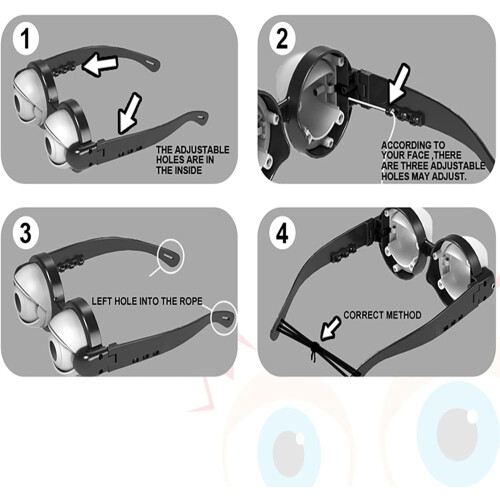 1

THE ADJUSTABLE HOLES ARE IN THE INSIDE

2

ACCORDING TO YOUR FACE ,THERE ARE THREE ADJUSTABLE HOLES MAY ADJUST.

3

LEFT HOLE INTO THE ROPE

4

CORRECT METHOD