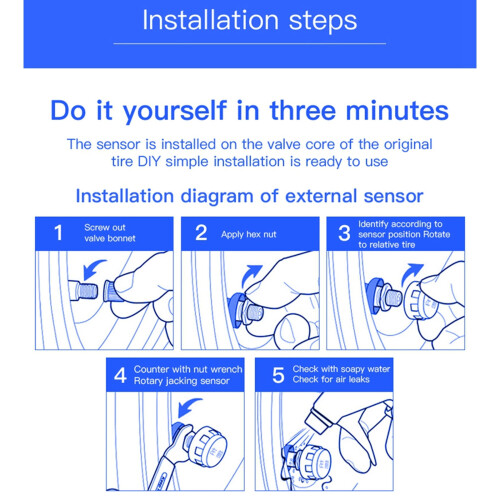 Installation steps

Do it yourself in three minutes

The sensor is installed on the valve core of the original tire DIY simple installation is ready to use

Installation diagram of external sensor

1 Screw out valve bonnet

2 Apply hex nut

3 Identify according to sensor position Rotate to relative tire

4 Counter with nut wrench Rotary jacking sensor

5 Check with soapy water Check for air leaks