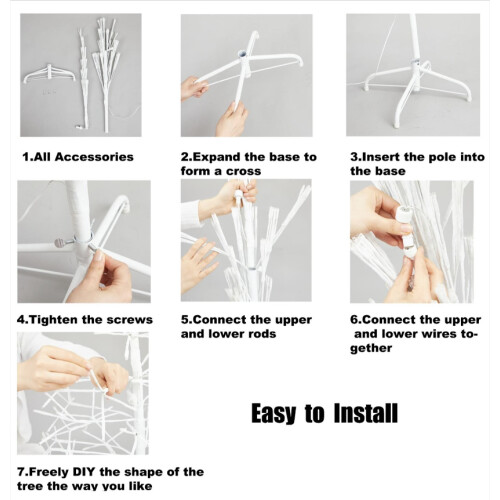 1.All Accessories

2.Expand the base to form a cross

3.Insert the pole into the base

4.Tighten the screws

5.Connect the upper and lower rods

6.Connect the upper and lower wires together

Easy to Install

7.Freely DIY the shape of the tree the way you like