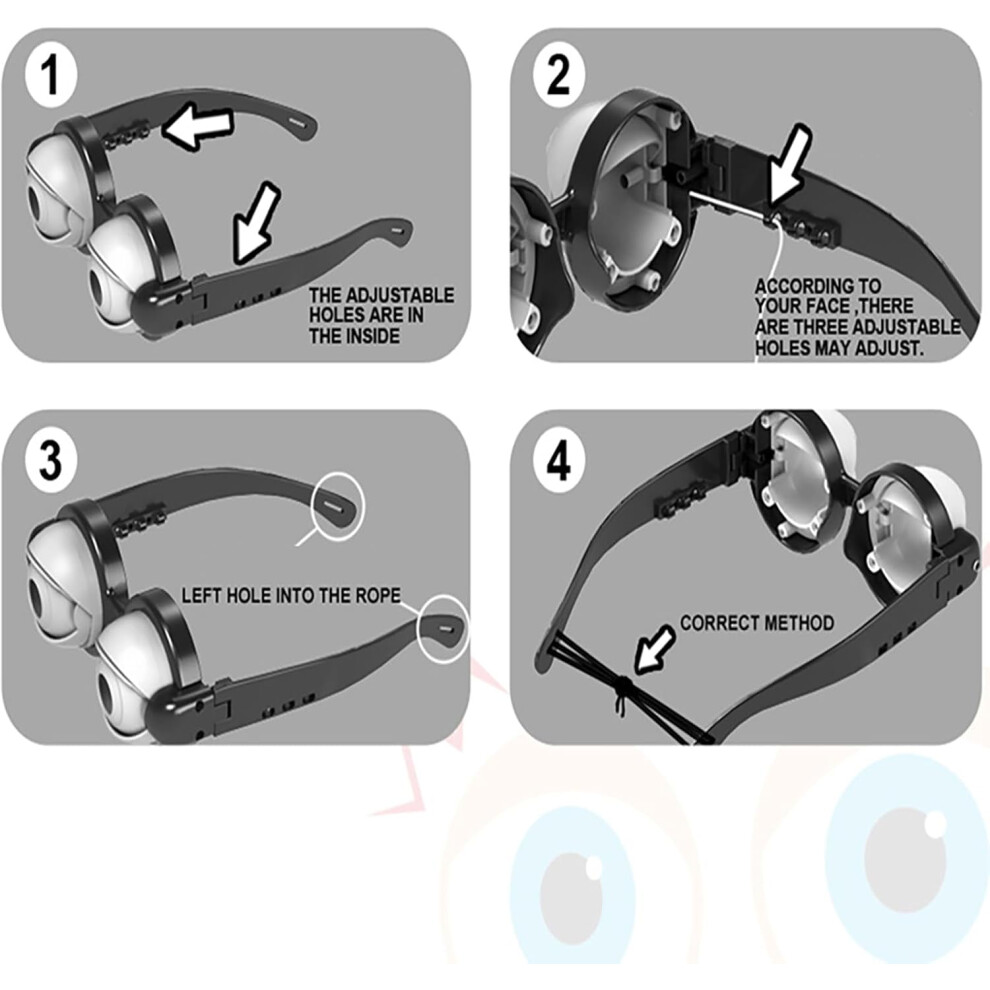 1

THE ADJUSTABLE HOLES ARE IN THE INSIDE

2

ACCORDING TO YOUR FACE ,THERE ARE THREE ADJUSTABLE HOLES MAY ADJUST.

3

LEFT HOLE INTO THE ROPE

4

CORRECT METHOD