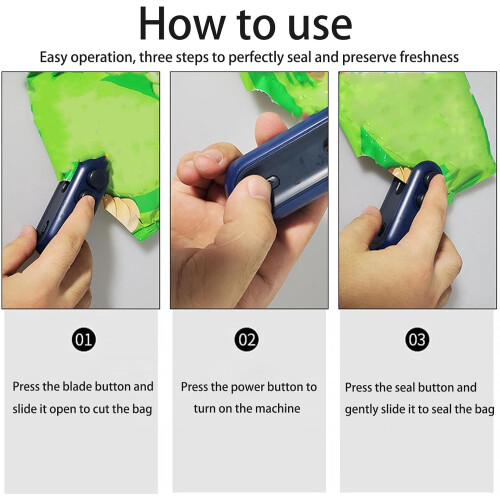 How to use

Easy operation, three steps to perfectly seal and preserve freshness

01

Press the blade button and slide it open to cut the bag

02

Press the power button to turn on the machine

03

Press the seal button and gently slide it to seal the bag