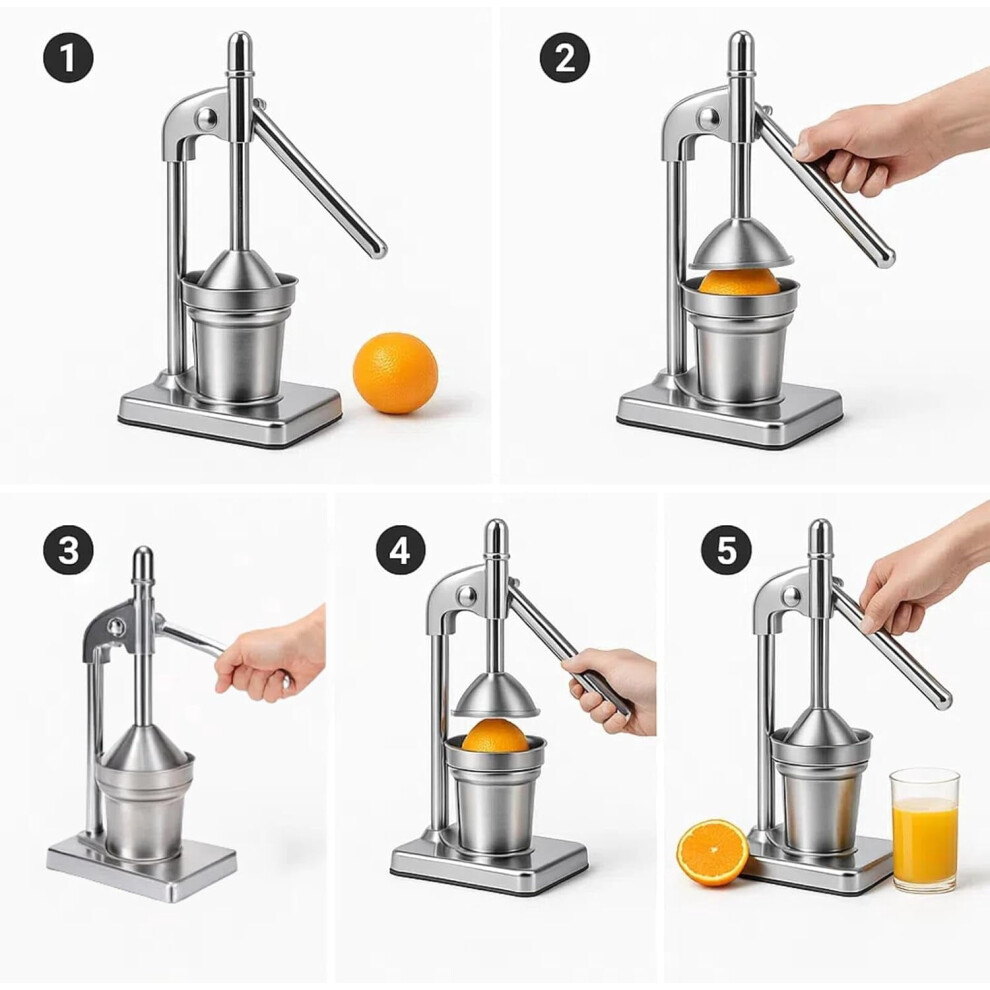 1

2

3

4

5