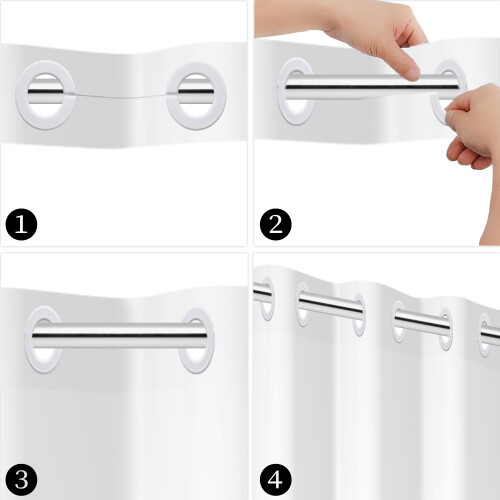 1

2

3

4