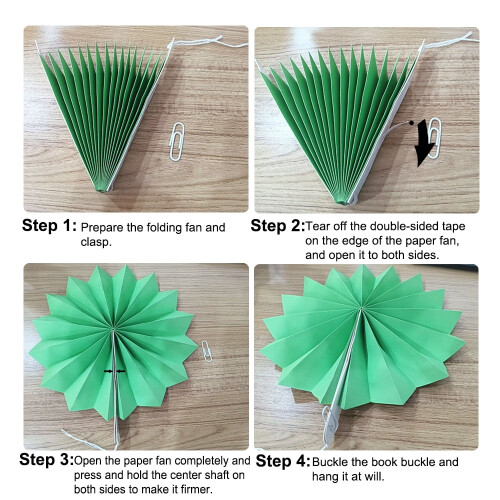 Step 1: Prepare the folding fan and clasp.

Step 2: Tear off the double-sided tape on the edge of the paper fan, and open it to both sides.

Step 3: Open the paper fan completely and press and hold the center shaft on both sides to make it firmer.

Step 4: Buckle the book buckle and hang it at will.