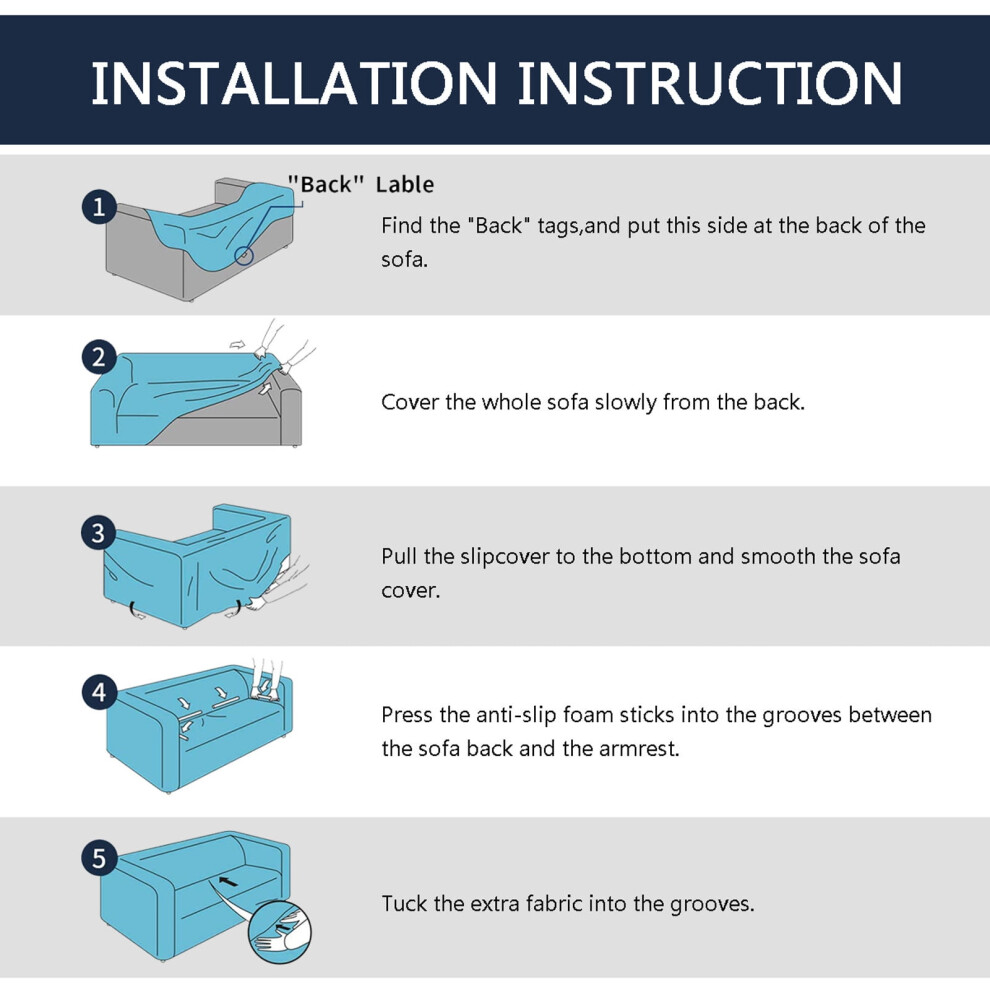 INSTALLATION INSTRUCTION

1

"Back" Lable

Find the "Back" tags,and put this side at the back of the sofa.

2

Cover the whole sofa slowly from the back.

3

Pull the slipcover to the bottom and smooth the sofa cover.

4

Press the anti-slip foam sticks into the grooves between the sofa back and the armrest.

5

Tuck the extra fabric into the grooves.