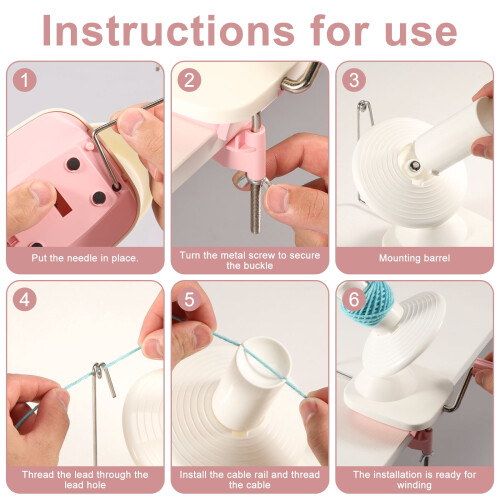 Instructions for use

1
Put the needle in place.

2
Turn the metal screw to secure the buckle

3
Mounting barrel

4
Thread the lead through the lead hole

5
Install the cable rail and thread the cable

6
The installation is ready for winding