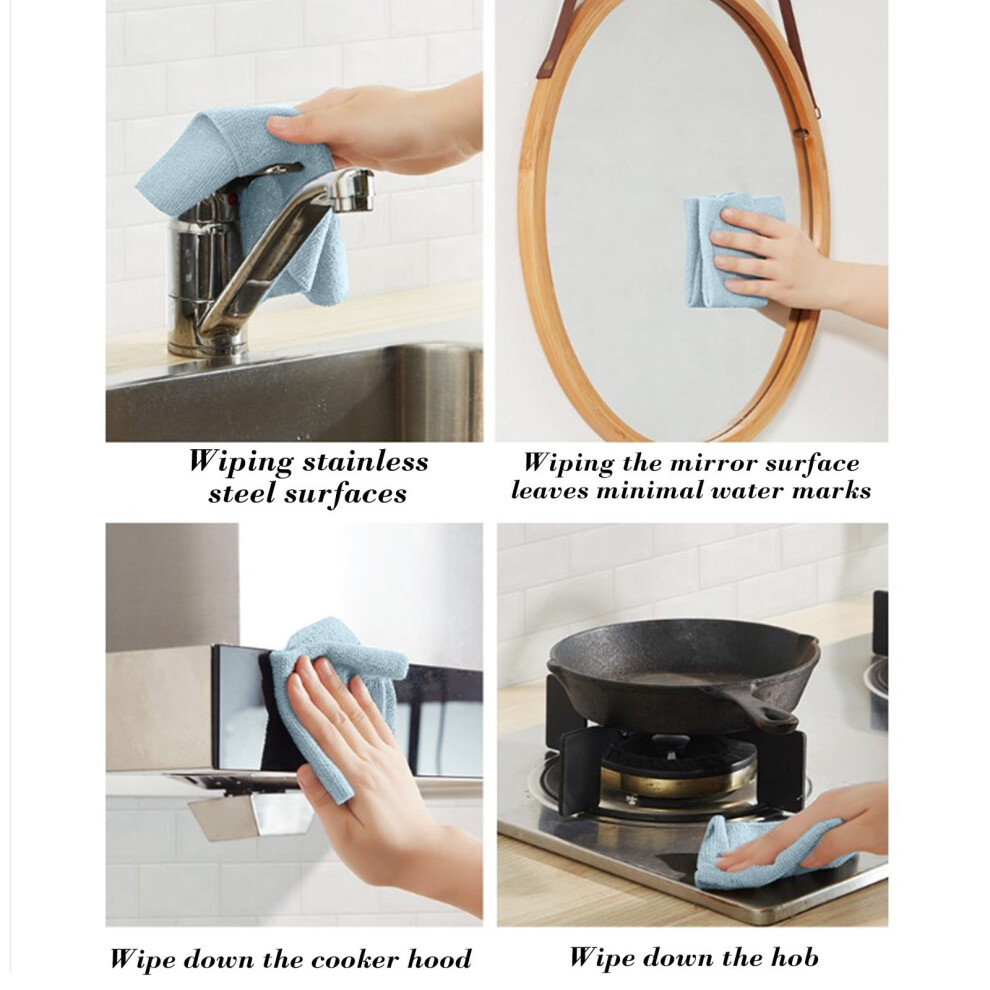 Wiping stainless steel surfaces

Wiping the mirror surface leaves minimal water marks

Wipe down the cooker hood

Wipe down the hob