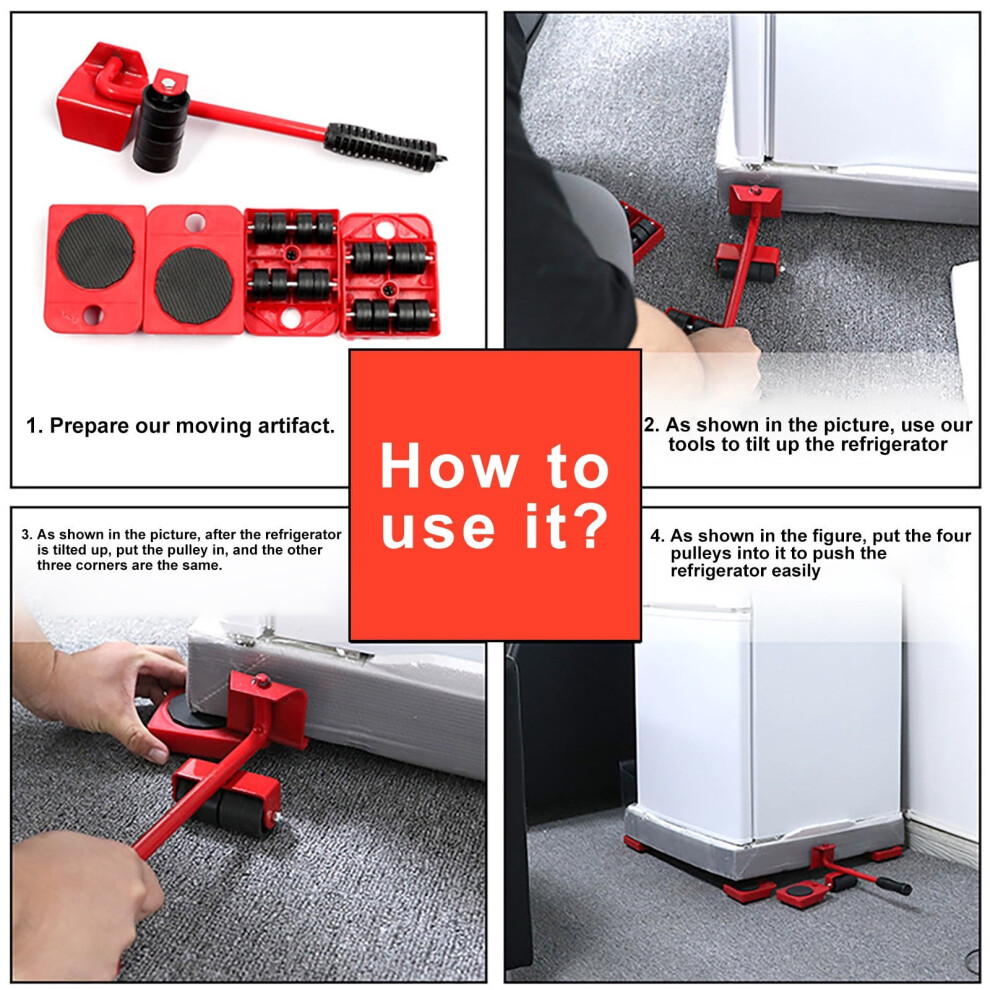 1. Prepare our moving artifact.

2. As shown in the picture, use our tools to tilt up the refrigerator

How to use it?

3. As shown in the picture, after the refrigerator is tilted up, put the pulley in, and the other three corners are the same.

4. As shown in the figure, put the four pulleys into it to push the refrigerator easily