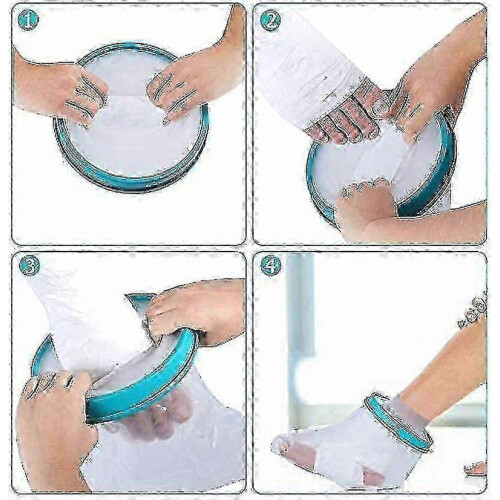 1
2
3
4