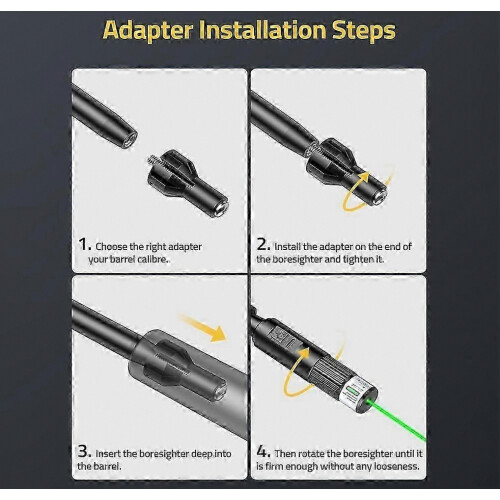 Adapter Installation Steps

1. Choose the right adapter your barrel calibre.

2. Install the adapter on the end of the boresighter and tighten it.

3. Insert the boresighter deep into the barrel.

4. Then rotate the boresighter until it is firm enough without any looseness.