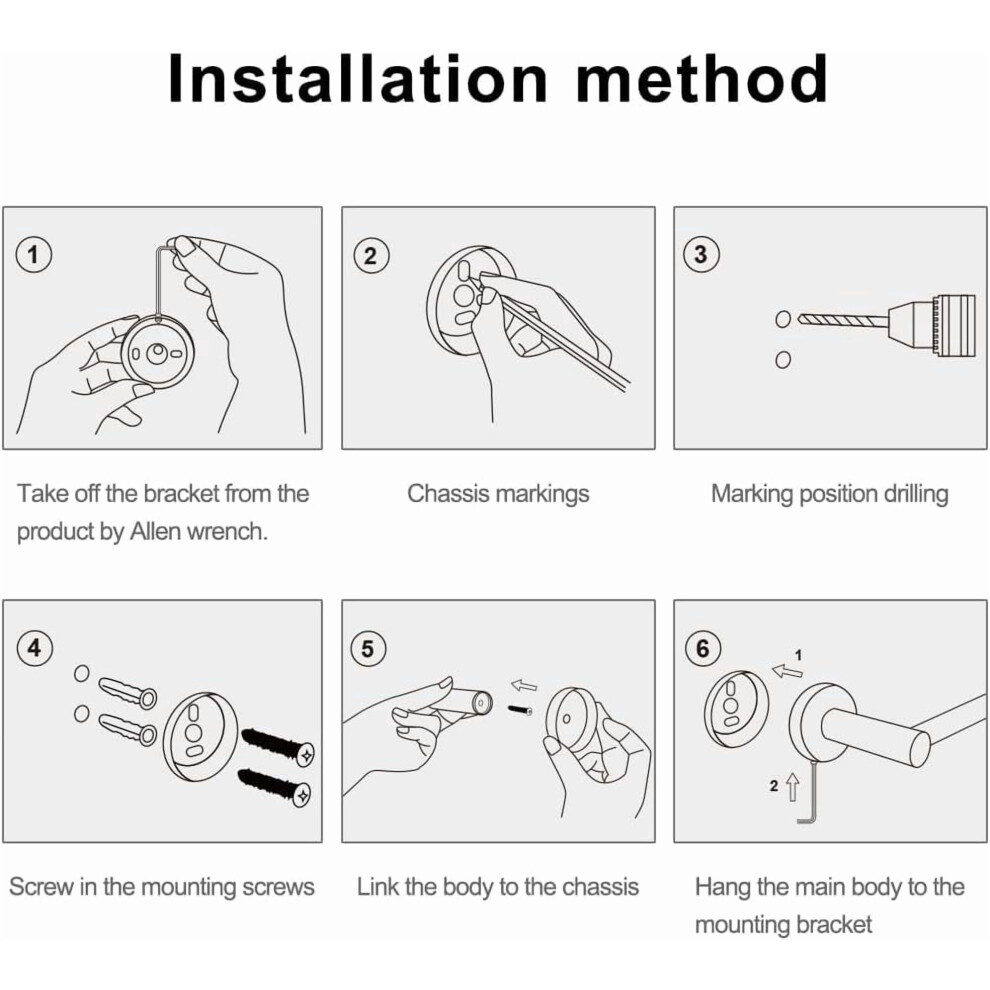 Installation method

1

Take off the bracket from the product by Allen wrench.

2

Chassis markings

3

Marking position drilling

4

Screw in the mounting screws

5

Link the body to the chassis

6

1

2

Hang the main body to the mounting bracket