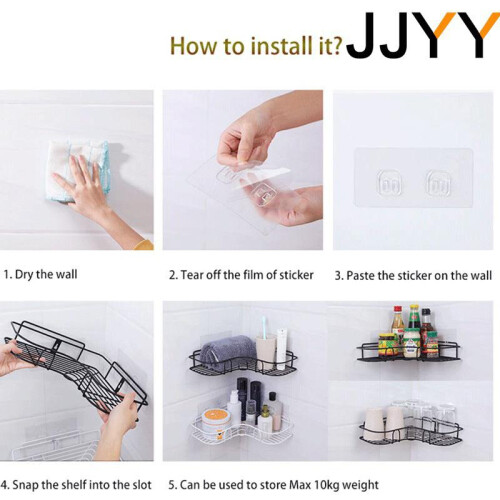 How to install it? JJYY

1. Dry the wall

2. Tear off the film of sticker

3. Paste the sticker on the wall

4. Snap the shelf into the slot

5. Can be used to store Max 10kg weight