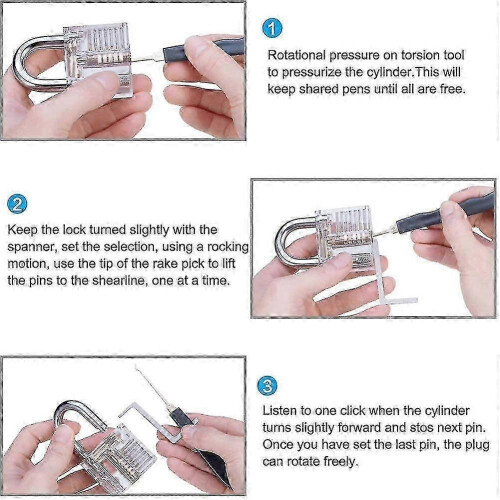 1

Rotational pressure on torsion tool to pressurize the cylinder.This will keep shared pens until all are free.

2

Keep the lock turned slightly with the spanner, set the selection, using a rocking motion, use the tip of the rake pick to lift the pins to the shearline, one at a time.

3

Listen to one click when the cylinder turns slightly forward and stos next pin. Once you have set the last pin, the plug can rotate freely.