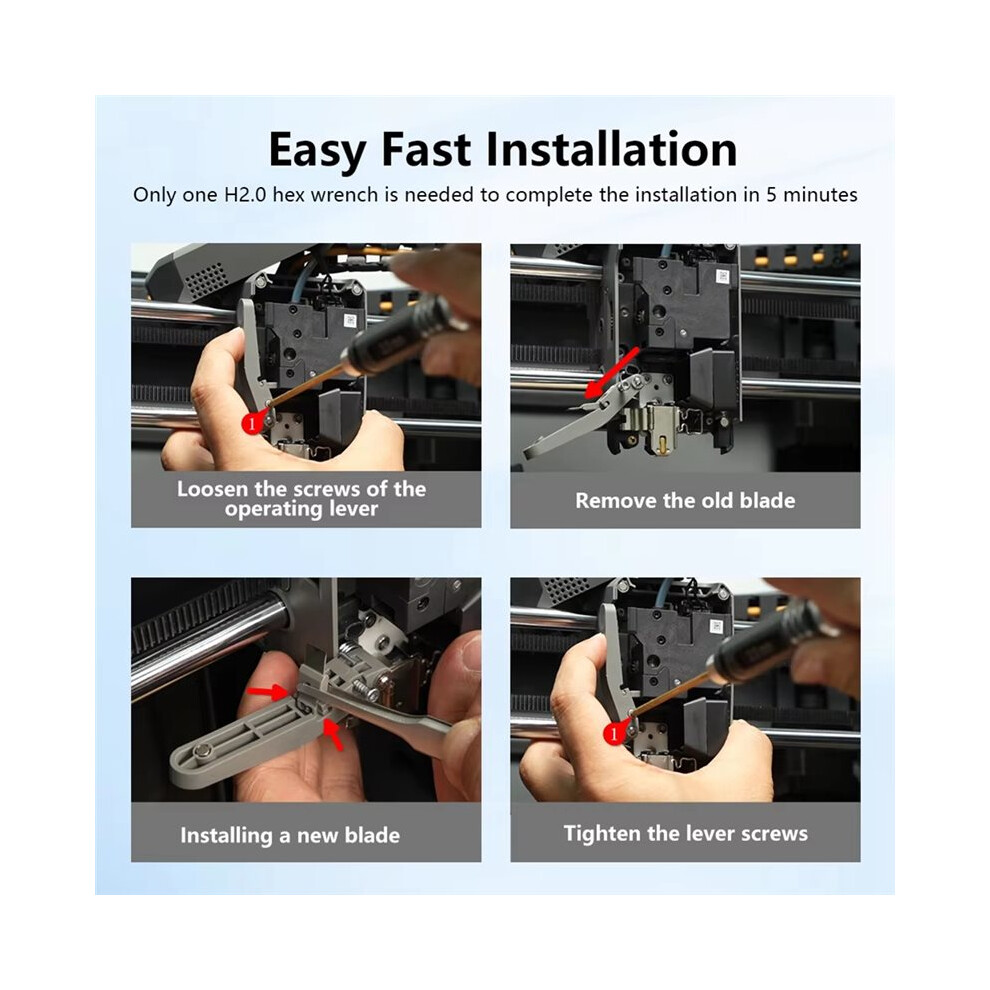 Easy Fast Installation

Only one H2.0 hex wrench is needed to complete the installation in 5 minutes

1

Loosen the screws of the operating lever

Remove the old blade

Installing a new blade

1

Tighten the lever screws