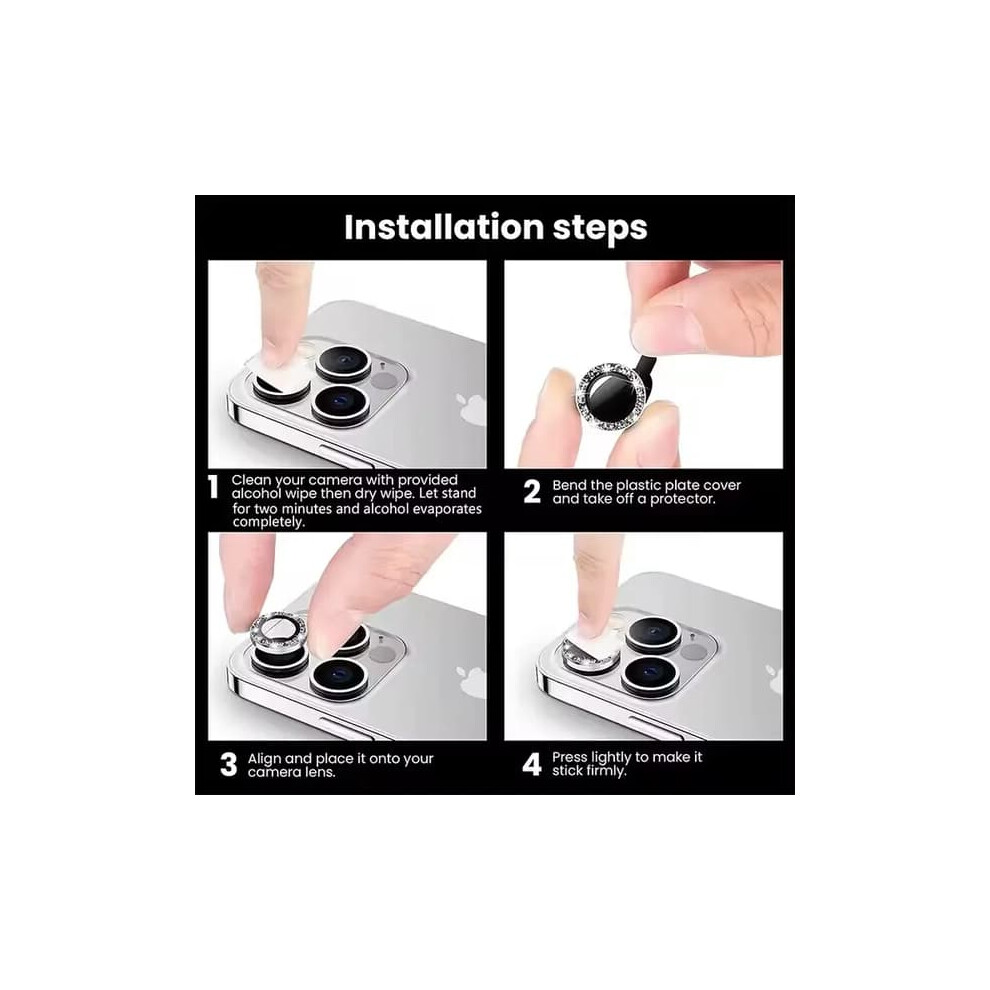 Installation steps

1 Clean your camera with provided alcohol wipe then dry wipe. Let stand for two minutes and alcohol evaporates completely.

2 Bend the plastic plate cover and take off a protector.

3 Align and place it onto your camera lens.

4 Press lightly to make it stick firmly.