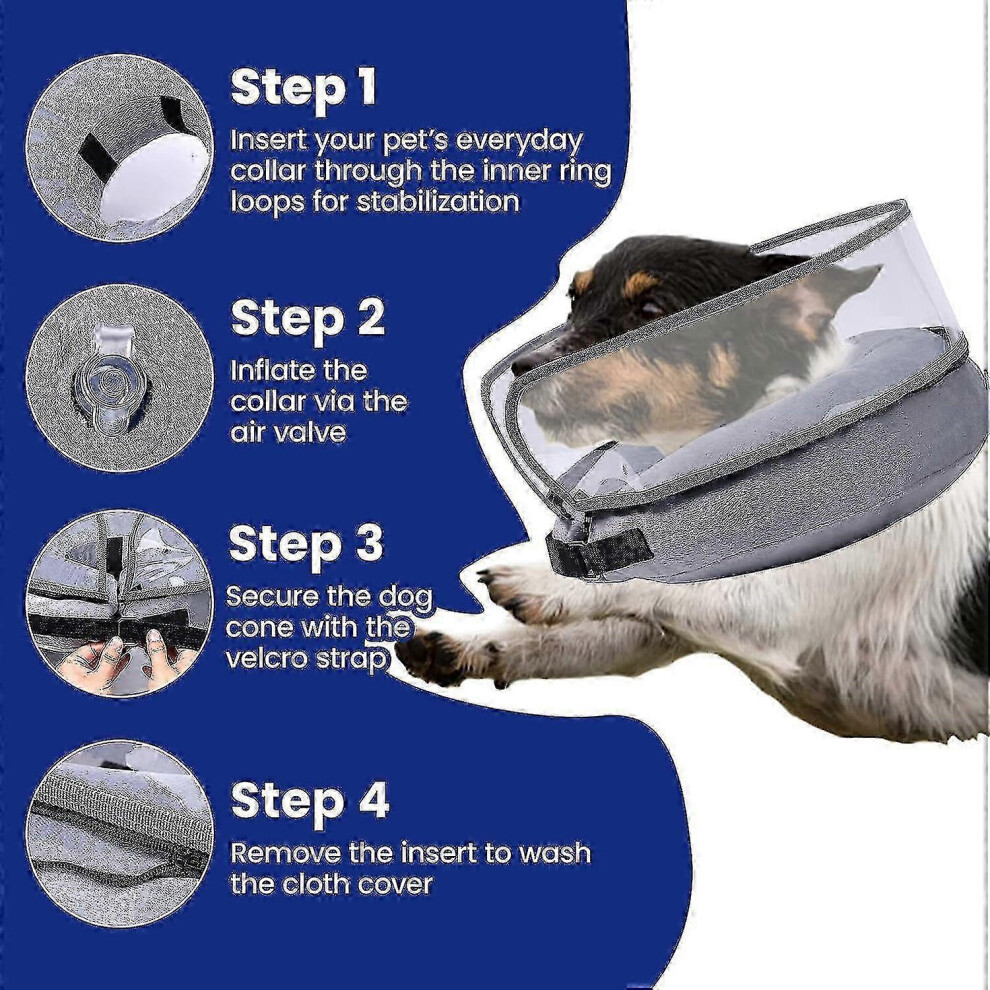 Step 1
Insert your pet's everyday collar through the inner ring loops for stabilization

Step 2
Inflate the collar via the air valve

Step 3
Secure the dog cone with the velcro strap

Step 4
Remove the insert to wash the cloth cover