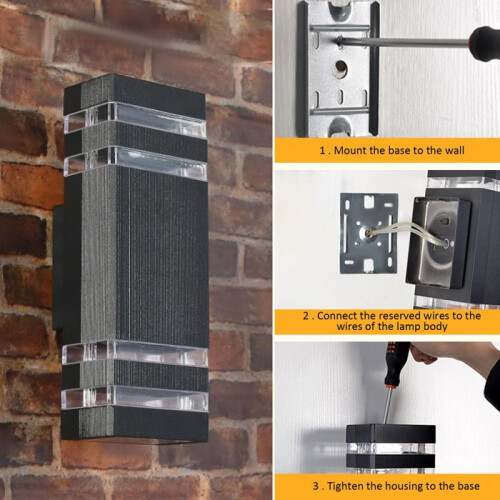 1 . Mount the base to the wall

2 . Connect the reserved wires to the wires of the lamp body

3 . Tighten the housing to the base