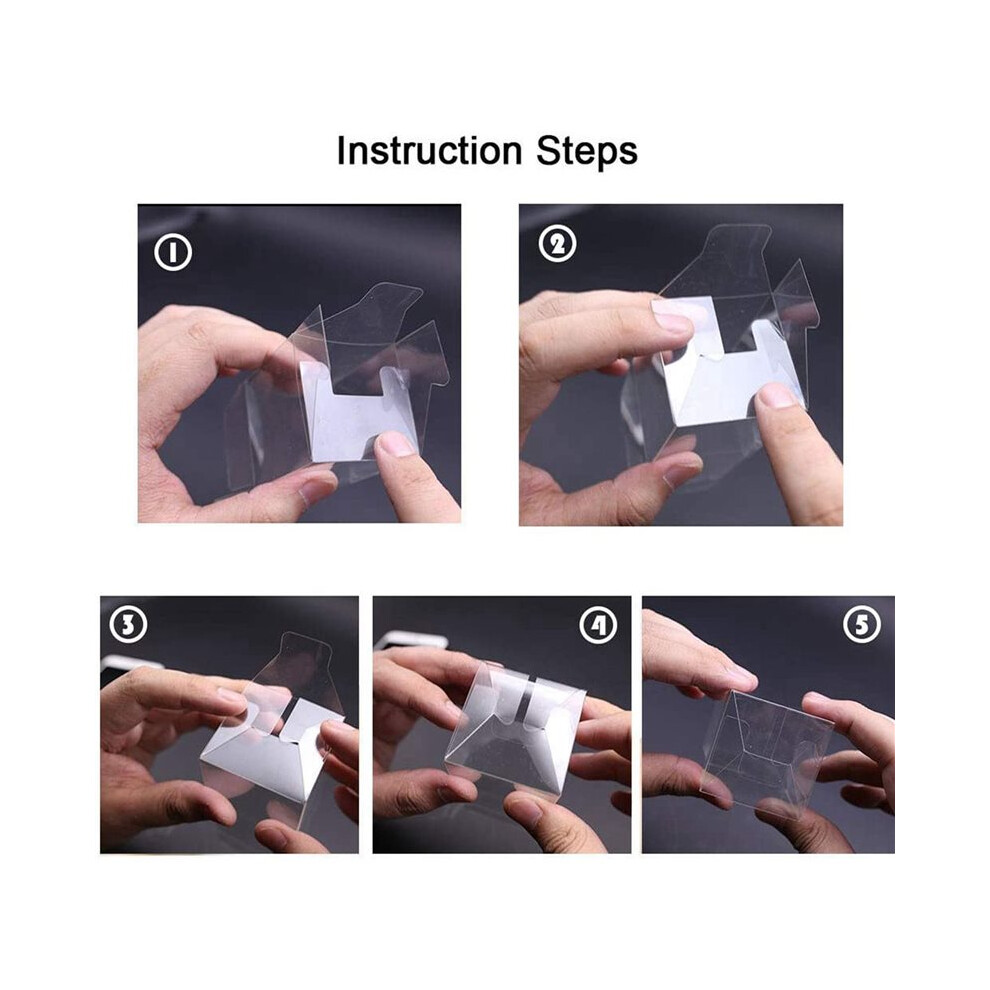 Instruction Steps

1

2

3

4

5