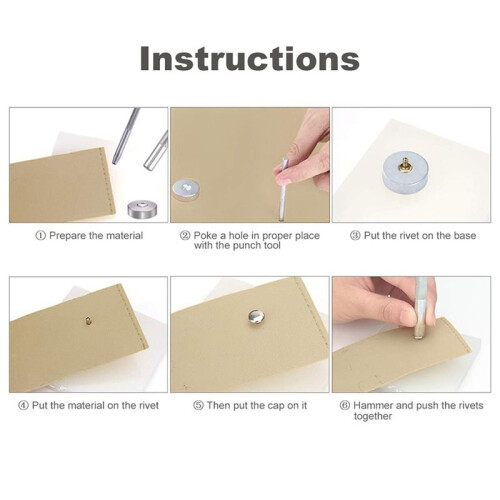 Instructions

① Prepare the material

② Poke a hole in proper place with the punch tool

③ Put the rivet on the base

④ Put the material on the rivet

⑤ Then put the cap on it

⑥ Hammer and push the rivets together